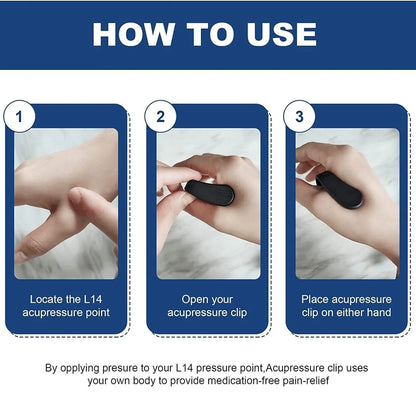 HOW TO USE

1

Locate the L14 acupressure point

2

Open your acupressure clip

3

Place acupressure clip on either hand

By opplying presure to your L14 pressure point,Acupressure clip uses your own body to provide medication-free pain-relief